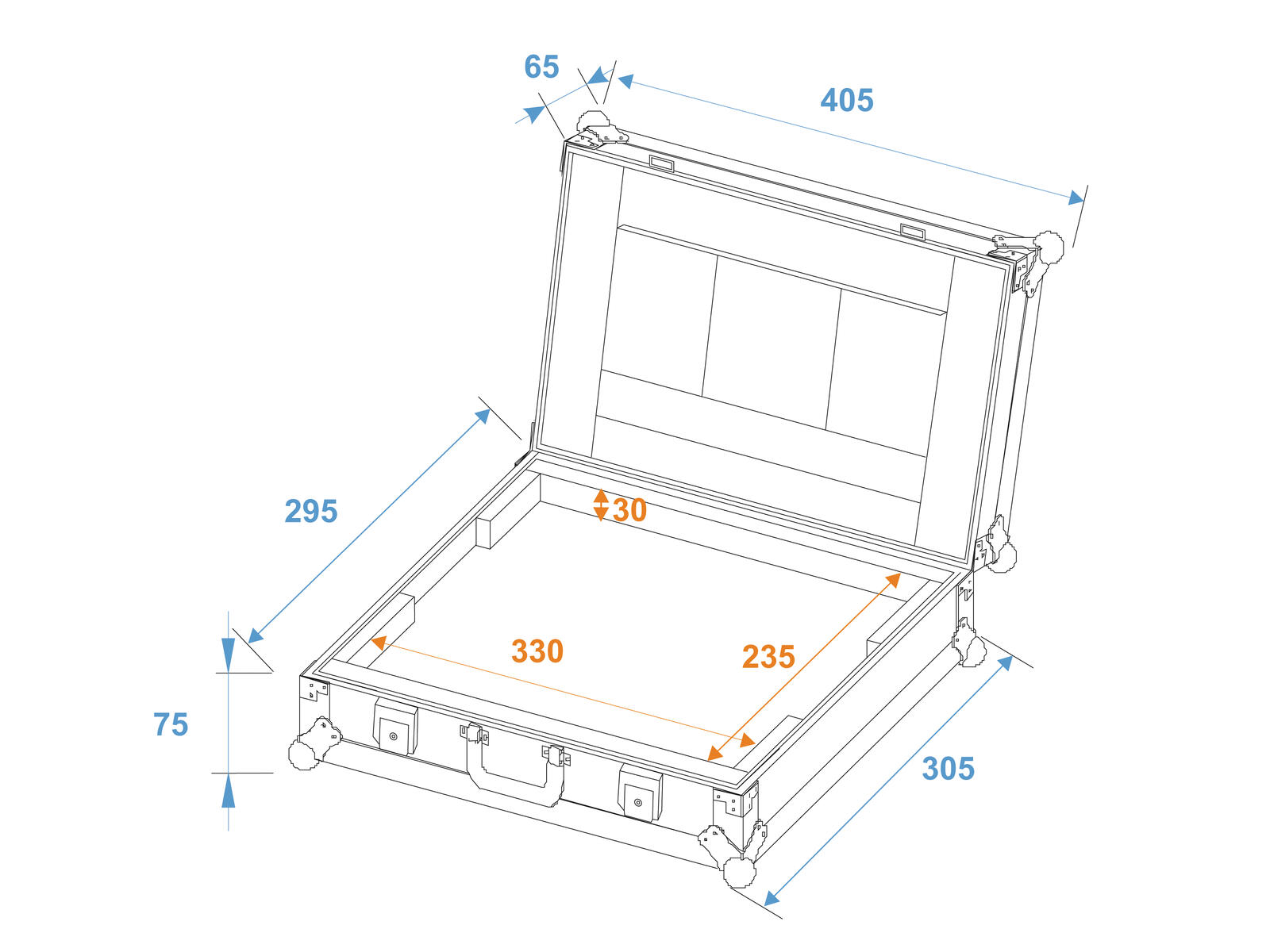 65
405
295
30
330
235
75
305