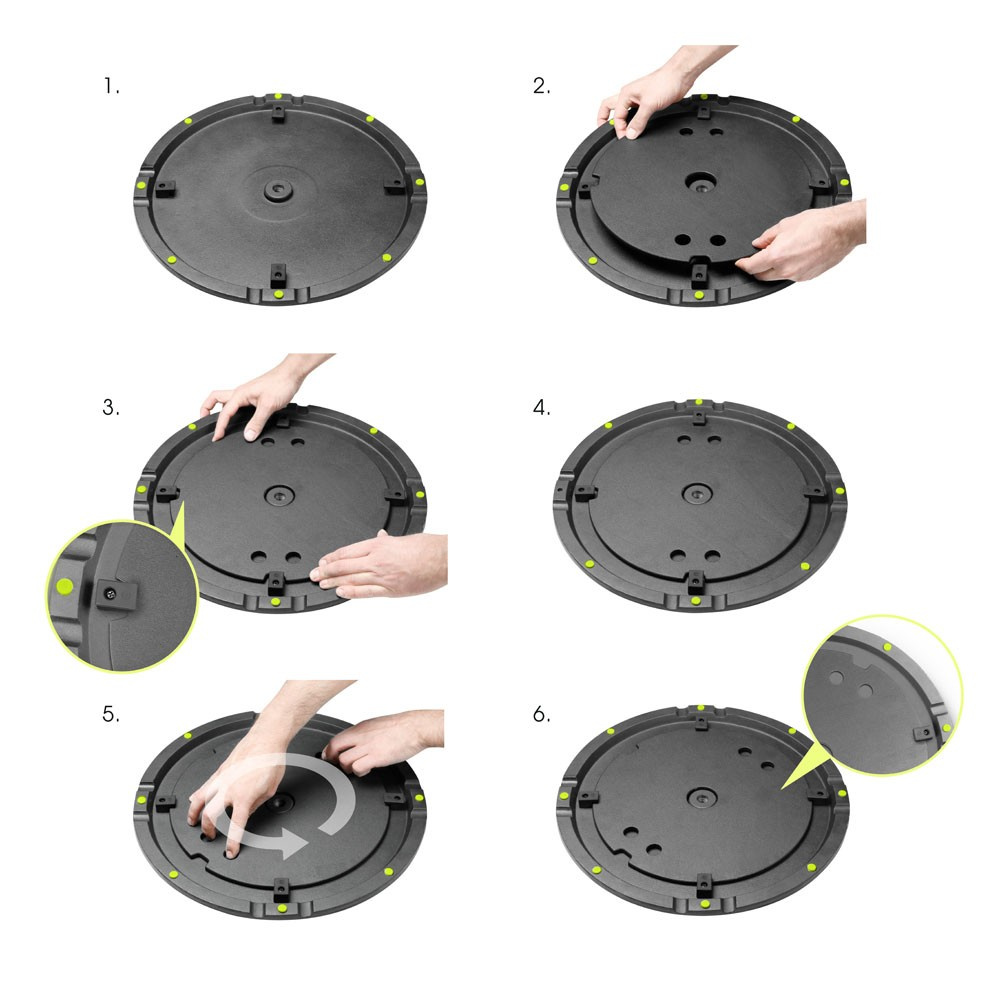 1.

2.

3.

4.

5.

6.